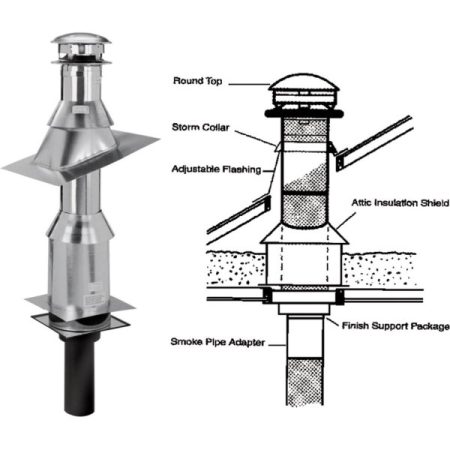 Round Top

Storm Collar

Adjustable Flashing

Attic Insulation Shield

Finish Support Package

Smoke Pipe Adapter